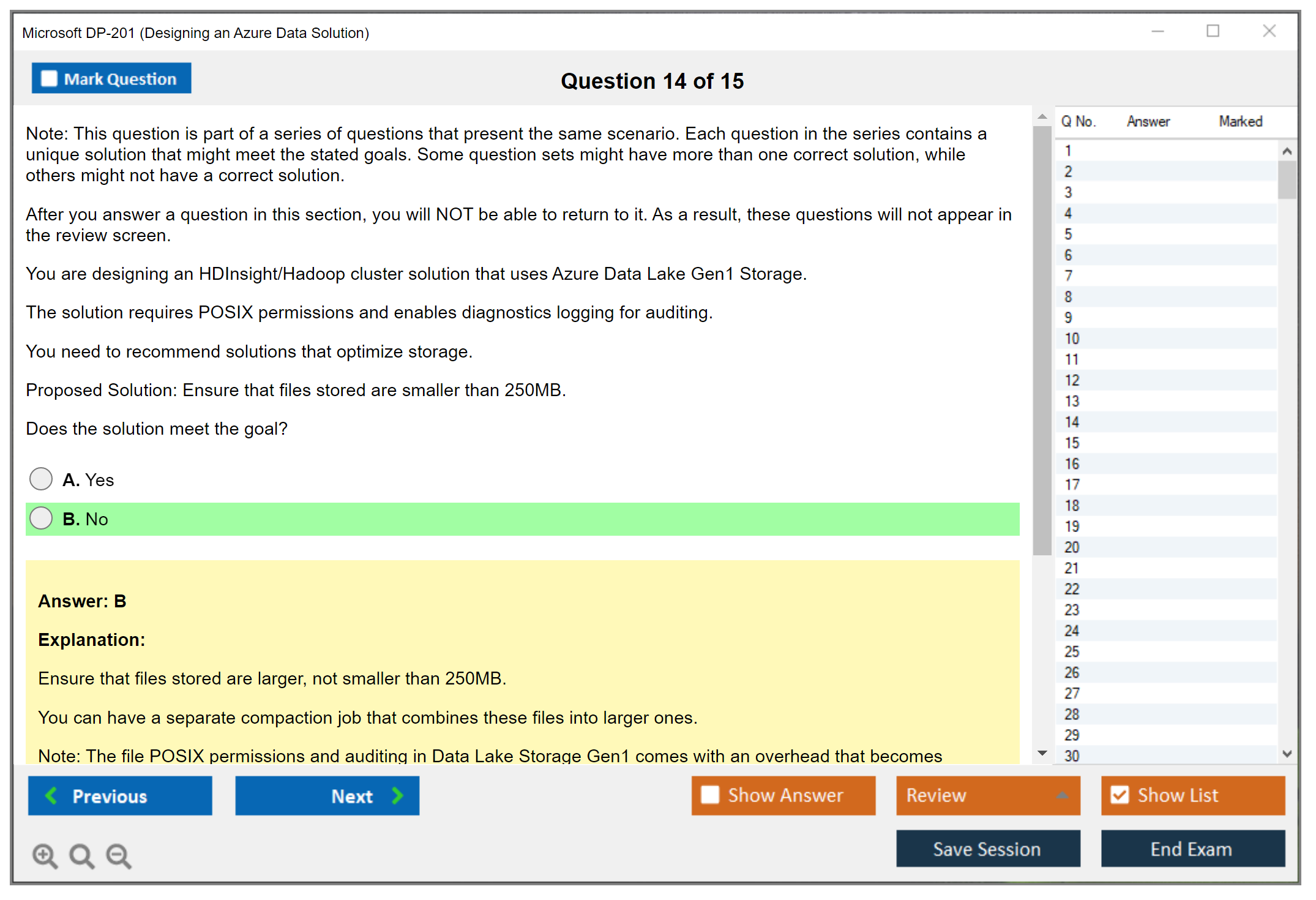 Microsoft DP-201 (Designing an Azure Data Solution)

Mark Question

Question 14 of 15

Note: This question is part of a series of questions that present the same scenario. Each question in the series contains a unique solution that might meet the stated goals. Some question sets might have more than one correct solution, while others might not have a correct solution.

After you answer a question in this section, you will NOT be able to return to it. As a result, these questions will not appear in the review screen.

You are designing an HDInsight/Hadoop cluster solution that uses Azure Data Lake Gen1 Storage.

The solution requires POSIX permissions and enables diagnostics logging for auditing.

You need to recommend solutions that optimize storage.

Proposed Solution: Ensure that files stored are smaller than 250MB.

Does the solution meet the goal?

A. Yes

B. No

Answer: B

Explanation:

Ensure that files stored are larger, not smaller than 250MB.

You can have a separate compaction job that combines these files into larger ones.

Note: The file POSIX permissions and auditing in Data Lake Storage Gen1 comes with an overhead that becomes

| Q No. | Answer | Marked |
|---|---|---|
| 1 | | |
| 2 | | |
| 3 | | |
| 4 | | |
| 5 | | |
| 6 | | |
| 7 | | |
| 8 | | |
| 9 | | |
| 10 | | |
| 11 | | |
| 12 | | |
| 13 | | |
| 14 | | |
| 15 | | |
| 16 | | |
| 17 | | |
| 18 | | |
| 19 | | |
| 20 | | |
| 21 | | |
| 22 | | |
| 23 | | |
| 24 | | |
| 25 | | |
| 26 | | |
| 27 | | |
| 28 | | |
| 29 | | |
| 30 | | |

Previous

Next

Show Answer

Review

Show List

Save Session

End Exam