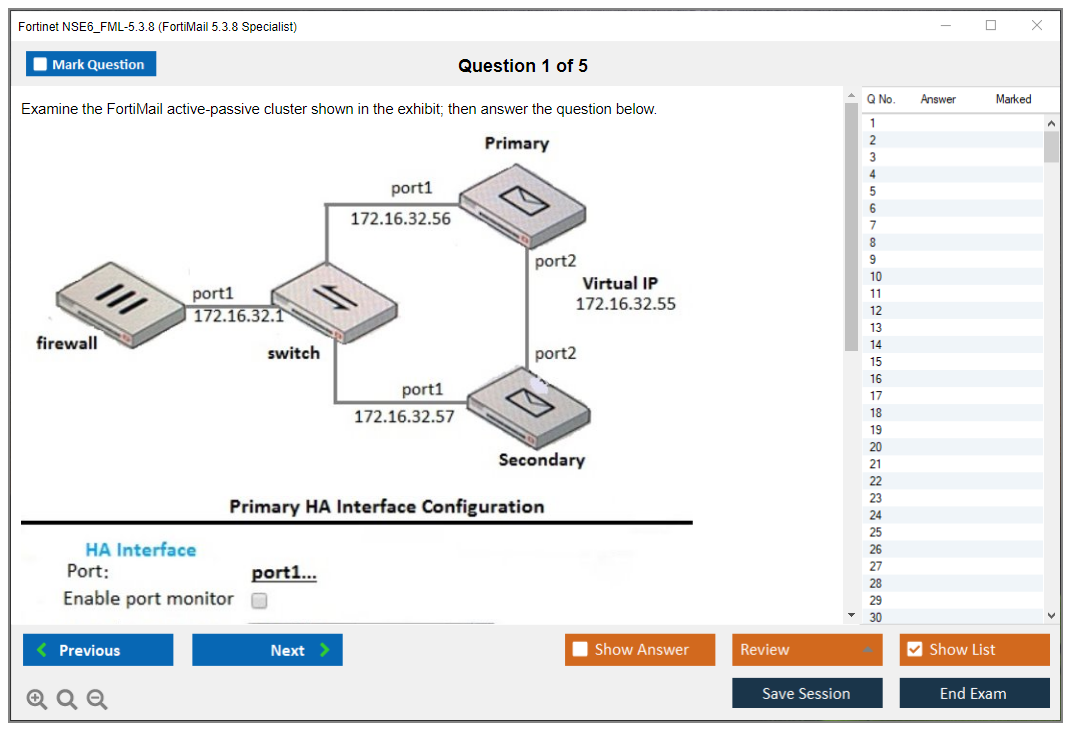 Fortinet NSE6_FML-5.3.8 (FortiMail 5.3.8 Specialist)

Mark Question

Question 1 of 5

Examine the FortiMail active-passive cluster shown in the exhibit; then answer the question below.

Primary

port1
172.16.32.56

port2

Virtual IP
172.16.32.55

port1
172.16.32.1

firewall

switch

port2

port1
172.16.32.57

Secondary

Primary HA Interface Configuration

HA Interface
Port: port1...
Enable port monitor

| Q No. | Answer | Marked |
|---|---|---|
| 1 | | |
| 2 | | |
| 3 | | |
| 4 | | |
| 5 | | |
| 6 | | |
| 7 | | |
| 8 | | |
| 9 | | |
| 10 | | |
| 11 | | |
| 12 | | |
| 13 | | |
| 14 | | |
| 15 | | |
| 16 | | |
| 17 | | |
| 18 | | |
| 19 | | |
| 20 | | |
| 21 | | |
| 22 | | |
| 23 | | |
| 24 | | |
| 25 | | |
| 26 | | |
| 27 | | |
| 28 | | |
| 29 | | |
| 30 | | |

Previous

Next

Show Answer

Review

Show List

Save Session

End Exam