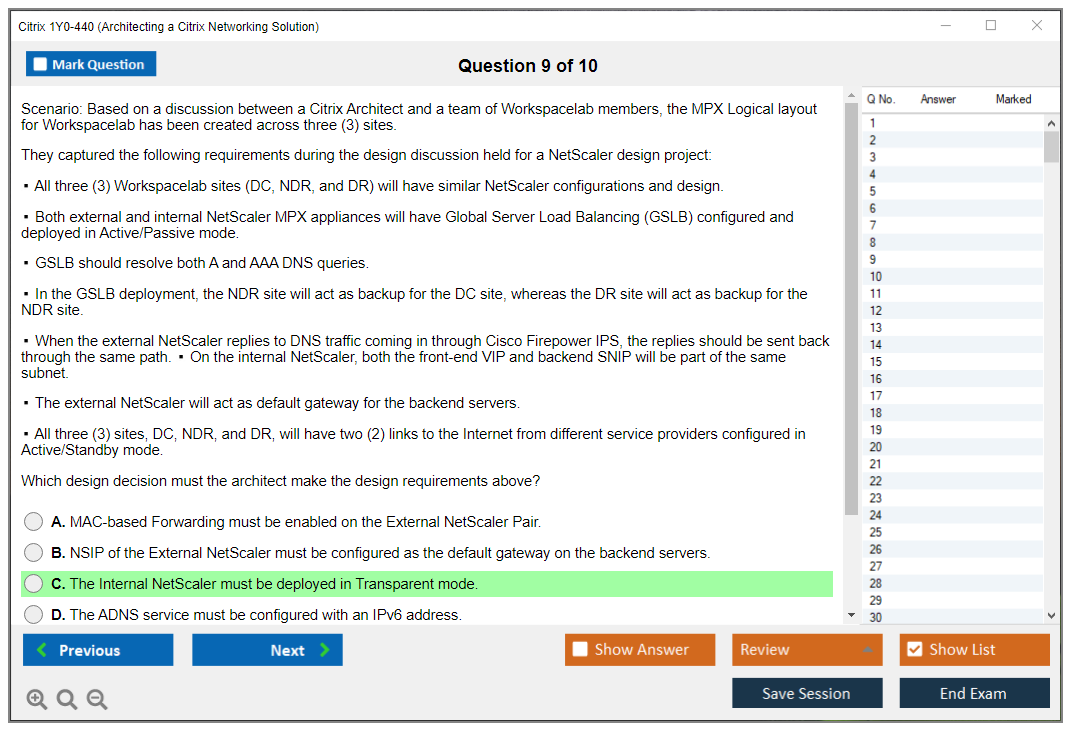 Citrix 1Y0-440 (Architecting a Citrix Networking Solution)

Mark Question

Question 9 of 10

Scenario: Based on a discussion between a Citrix Architect and a team of Workspacelab members, the MPX Logical layout for Workspacelab has been created across three (3) sites.

They captured the following requirements during the design discussion held for a NetScaler design project:

▪ All three (3) Workspacelab sites (DC, NDR, and DR) will have similar NetScaler configurations and design.

▪ Both external and internal NetScaler MPX appliances will have Global Server Load Balancing (GSLB) configured and deployed in Active/Passive mode.

▪ GSLB should resolve both A and AAA DNS queries.

▪ In the GSLB deployment, the NDR site will act as backup for the DC site, whereas the DR site will act as backup for the NDR site.

▪ When the external NetScaler replies to DNS traffic coming in through Cisco Firepower IPS, the replies should be sent back through the same path. ▪ On the internal NetScaler, both the front-end VIP and backend SNIP will be part of the same subnet.

▪ The external NetScaler will act as default gateway for the backend servers.

▪ All three (3) sites, DC, NDR, and DR, will have two (2) links to the Internet from different service providers configured in Active/Standby mode.

Which design decision must the architect make the design requirements above?

A. MAC-based Forwarding must be enabled on the External NetScaler Pair.

B. NSIP of the External NetScaler must be configured as the default gateway on the backend servers.

C. The Internal NetScaler must be deployed in Transparent mode.

D. The ADNS service must be configured with an IPv6 address.

| Q No. | Answer | Marked |
|---|---|---|
| 1 | | |
| 2 | | |
| 3 | | |
| 4 | | |
| 5 | | |
| 6 | | |
| 7 | | |
| 8 | | |
| 9 | | |
| 10 | | |
| 11 | | |
| 12 | | |
| 13 | | |
| 14 | | |
| 15 | | |
| 16 | | |
| 17 | | |
| 18 | | |
| 19 | | |
| 20 | | |
| 21 | | |
| 22 | | |
| 23 | | |
| 24 | | |
| 25 | | |
| 26 | | |
| 27 | | |
| 28 | | |
| 29 | | |
| 30 | | |

Previous

Next

Show Answer

Review

Show List

Save Session

End Exam