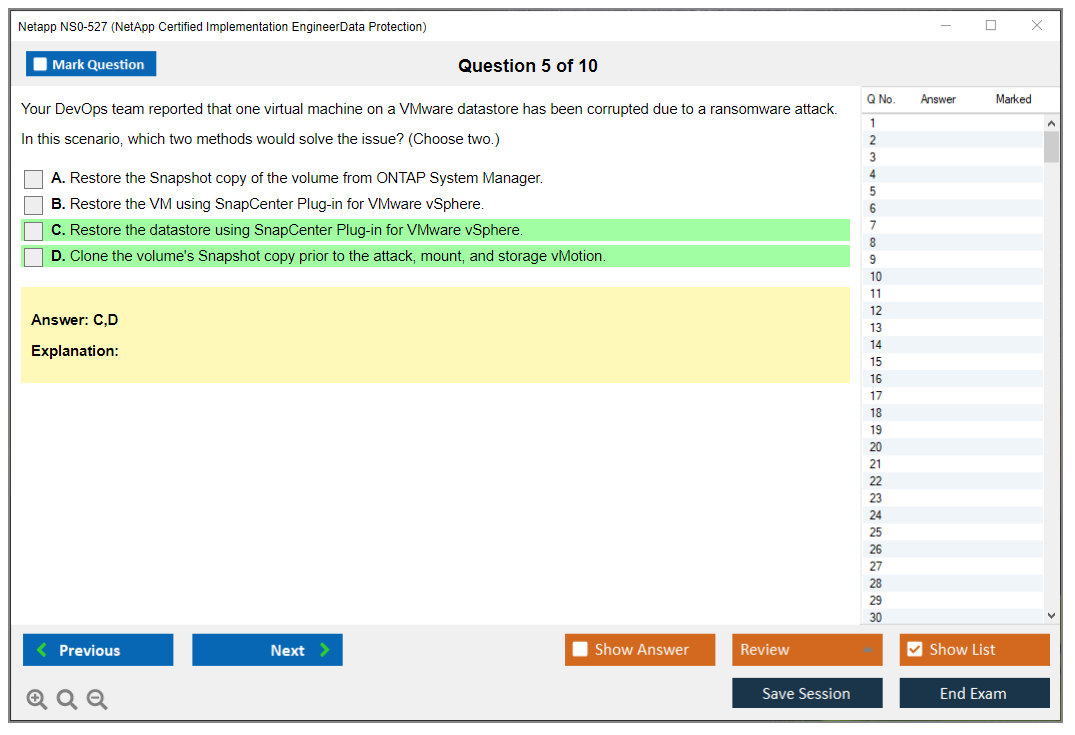 Netapp NS0-527 (NetApp Certified Implementation EngineerData Protection)

Mark Question

Question 5 of 10

Your DevOps team reported that one virtual machine on a VMware datastore has been corrupted due to a ransomware attack.

In this scenario, which two methods would solve the issue? (Choose two.)

A. Restore the Snapshot copy of the volume from ONTAP System Manager.

B. Restore the VM using SnapCenter Plug-in for VMware vSphere.

C. Restore the datastore using SnapCenter Plug-in for VMware vSphere.

D. Clone the volume's Snapshot copy prior to the attack, mount, and storage vMotion.

Answer: C,D

Explanation:

| Q No. | Answer | Marked |
|---|---|---|
| 1 | | |
| 2 | | |
| 3 | | |
| 4 | | |
| 5 | | |
| 6 | | |
| 7 | | |
| 8 | | |
| 9 | | |
| 10 | | |
| 11 | | |
| 12 | | |
| 13 | | |
| 14 | | |
| 15 | | |
| 16 | | |
| 17 | | |
| 18 | | |
| 19 | | |
| 20 | | |
| 21 | | |
| 22 | | |
| 23 | | |
| 24 | | |
| 25 | | |
| 26 | | |
| 27 | | |
| 28 | | |
| 29 | | |
| 30 | | |

Previous

Next

Show Answer

Review

Show List

Save Session

End Exam