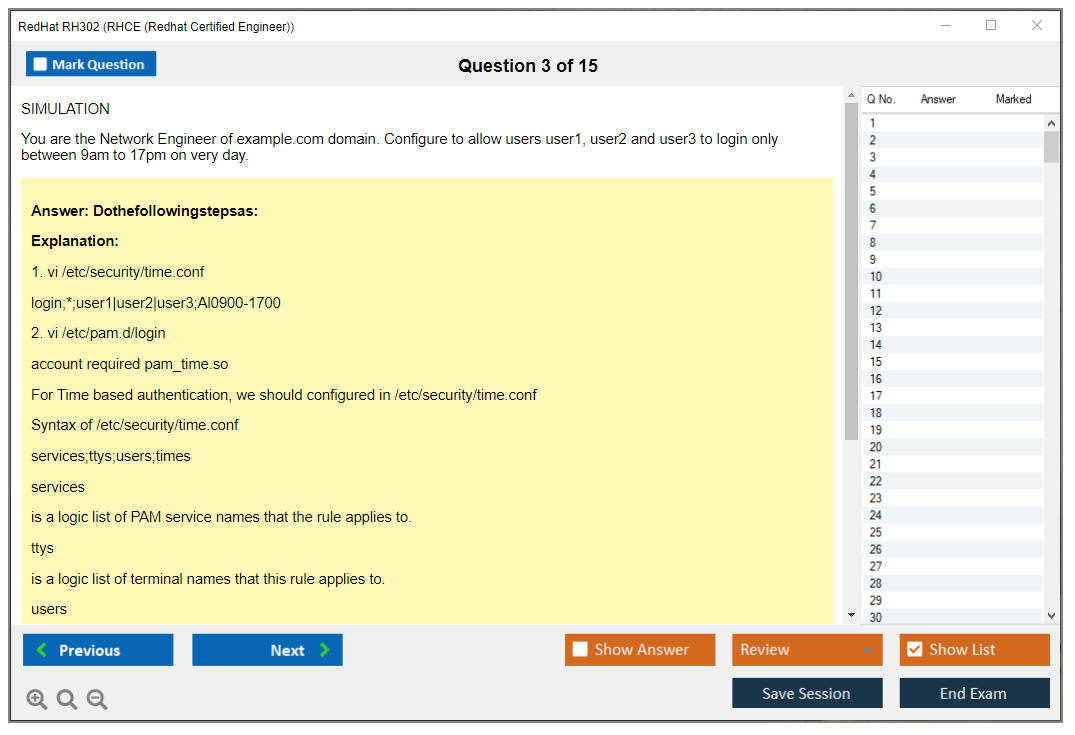 RedHat RH302 (RHCE (Redhat Certified Engineer))

Mark Question

Question 3 of 15

SIMULATION

You are the Network Engineer of example.com domain. Configure to allow users user1, user2 and user3 to login only between 9am to 17pm on very day.

Answer: Dothefollowingstepsas:

Explanation:

1. vi /etc/security/time.conf

login;*;user1|user2|user3;Al0900-1700

2. vi /etc/pam.d/login

account required pam_time.so

For Time based authentication, we should configured in /etc/security/time.conf

Syntax of /etc/security/time.conf

services;ttys;users;times

services

is a logic list of PAM service names that the rule applies to.

ttys

is a logic list of terminal names that this rule applies to.

users

| Q No. | Answer | Marked |
|---|---|---|
| 1 | | |
| 2 | | |
| 3 | | |
| 4 | | |
| 5 | | |
| 6 | | |
| 7 | | |
| 8 | | |
| 9 | | |
| 10 | | |
| 11 | | |
| 12 | | |
| 13 | | |
| 14 | | |
| 15 | | |
| 16 | | |
| 17 | | |
| 18 | | |
| 19 | | |
| 20 | | |
| 21 | | |
| 22 | | |
| 23 | | |
| 24 | | |
| 25 | | |
| 26 | | |
| 27 | | |
| 28 | | |
| 29 | | |
| 30 | | |

Previous

Next

Show Answer

Review

Show List

Save Session

End Exam