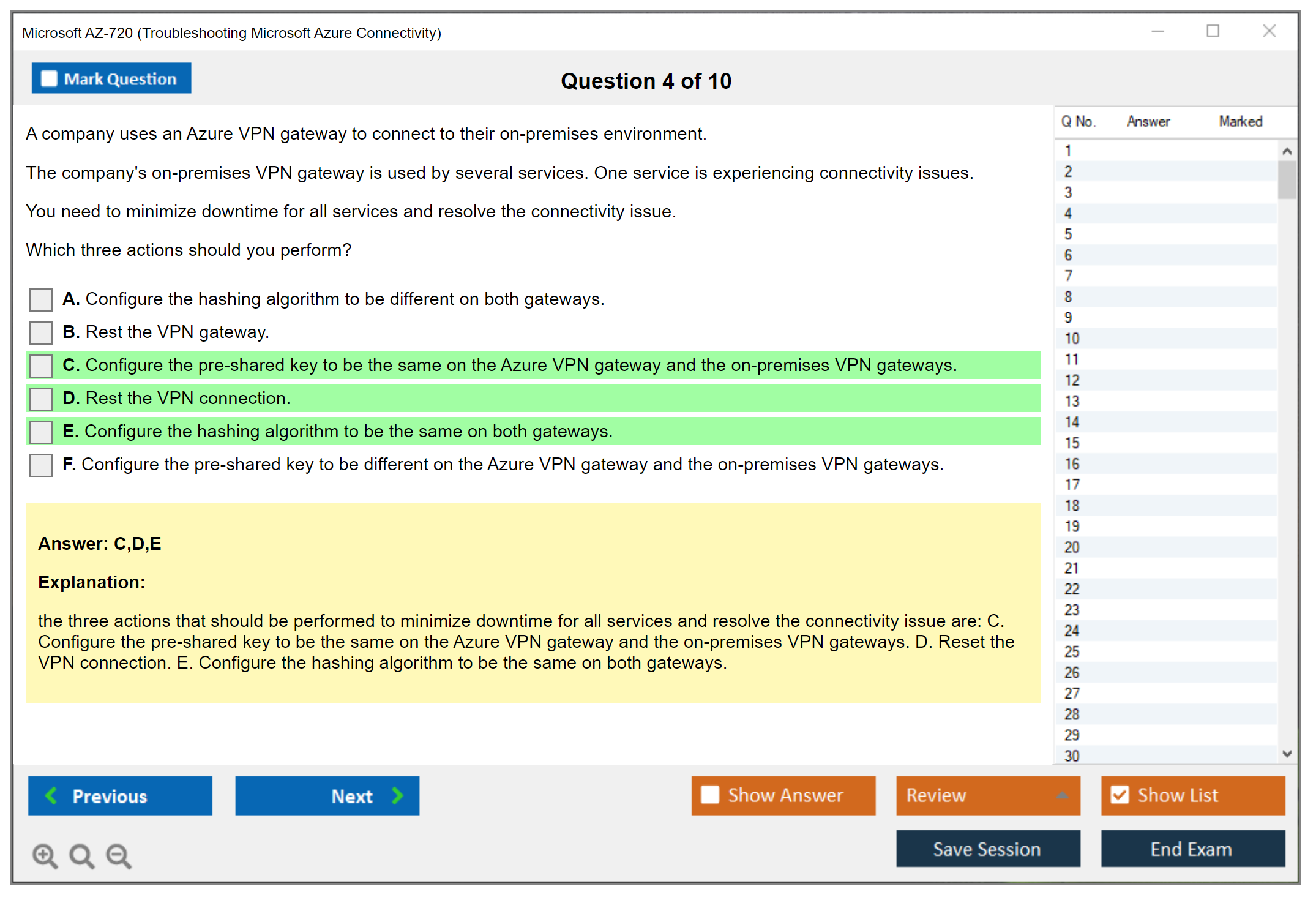 Microsoft AZ-720 (Troubleshooting Microsoft Azure Connectivity)

Mark Question

Question 4 of 10

A company uses an Azure VPN gateway to connect to their on-premises environment.

The company's on-premises VPN gateway is used by several services. One service is experiencing connectivity issues.

You need to minimize downtime for all services and resolve the connectivity issue.

Which three actions should you perform?

A. Configure the hashing algorithm to be different on both gateways.

B. Rest the VPN gateway.

C. Configure the pre-shared key to be the same on the Azure VPN gateway and the on-premises VPN gateways.

D. Rest the VPN connection.

E. Configure the hashing algorithm to be the same on both gateways.

F. Configure the pre-shared key to be different on the Azure VPN gateway and the on-premises VPN gateways.

Answer: C,D,E

Explanation:

the three actions that should be performed to minimize downtime for all services and resolve the connectivity issue are: C. Configure the pre-shared key to be the same on the Azure VPN gateway and the on-premises VPN gateways. D. Reset the VPN connection. E. Configure the hashing algorithm to be the same on both gateways.

| Q No. | Answer | Marked |
|---|---|---|
| 1 | | |
| 2 | | |
| 3 | | |
| 4 | | |
| 5 | | |
| 6 | | |
| 7 | | |
| 8 | | |
| 9 | | |
| 10 | | |
| 11 | | |
| 12 | | |
| 13 | | |
| 14 | | |
| 15 | | |
| 16 | | |
| 17 | | |
| 18 | | |
| 19 | | |
| 20 | | |
| 21 | | |
| 22 | | |
| 23 | | |
| 24 | | |
| 25 | | |
| 26 | | |
| 27 | | |
| 28 | | |
| 29 | | |
| 30 | | |

Previous

Next

Show Answer

Review

Show List

Save Session

End Exam