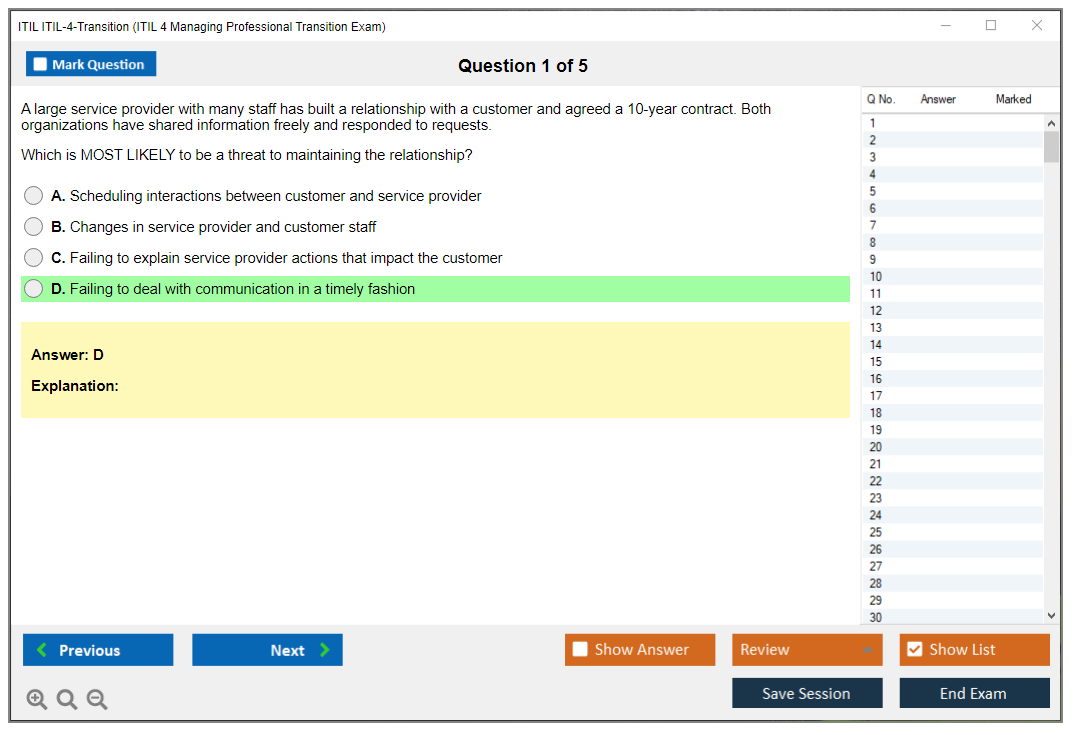 ITIL ITIL-4-Transition (ITIL 4 Managing Professional Transition Exam)

Mark Question

Question 1 of 5

A large service provider with many staff has built a relationship with a customer and agreed a 10-year contract. Both organizations have shared information freely and responded to requests.

Which is MOST LIKELY to be a threat to maintaining the relationship?

A. Scheduling interactions between customer and service provider

B. Changes in service provider and customer staff

C. Failing to explain service provider actions that impact the customer

D. Failing to deal with communication in a timely fashion

Answer: D

Explanation:

| Q No. | Answer | Marked |
|---|---|---|
| 1 | | |
| 2 | | |
| 3 | | |
| 4 | | |
| 5 | | |
| 6 | | |
| 7 | | |
| 8 | | |
| 9 | | |
| 10 | | |
| 11 | | |
| 12 | | |
| 13 | | |
| 14 | | |
| 15 | | |
| 16 | | |
| 17 | | |
| 18 | | |
| 19 | | |
| 20 | | |
| 21 | | |
| 22 | | |
| 23 | | |
| 24 | | |
| 25 | | |
| 26 | | |
| 27 | | |
| 28 | | |
| 29 | | |
| 30 | | |

Previous

Next

Show Answer

Review

Show List

Save Session

End Exam