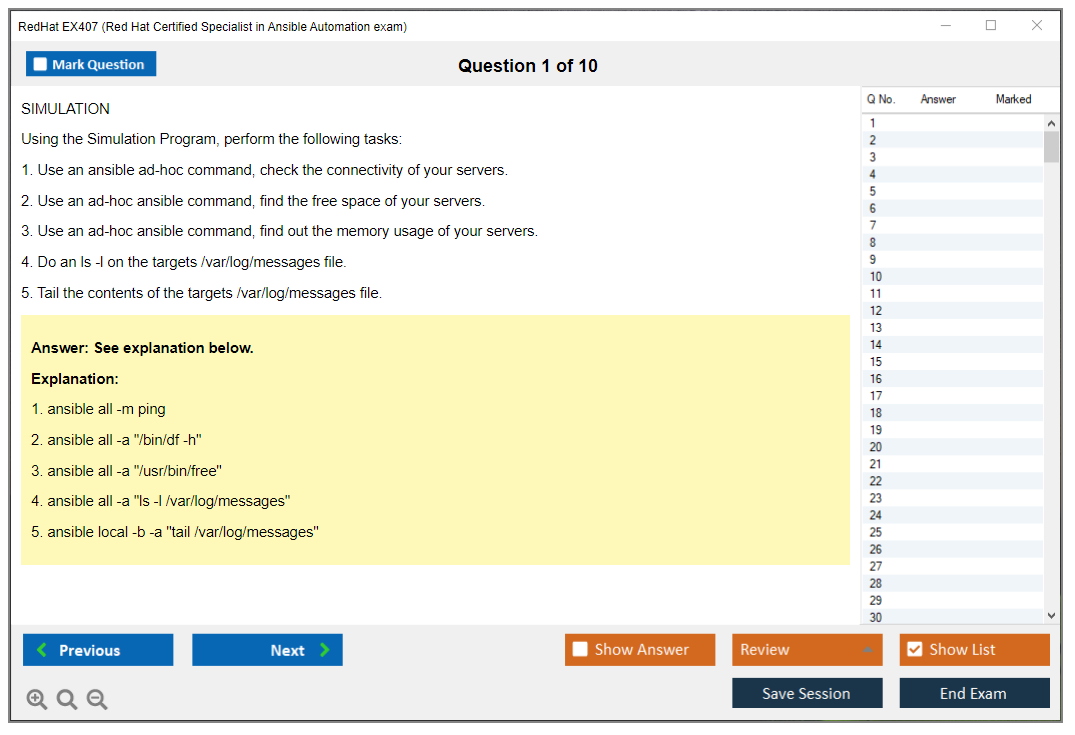 RedHat EX407 (Red Hat Certified Specialist in Ansible Automation exam)

Mark Question

Question 1 of 10

SIMULATION

Using the Simulation Program, perform the following tasks:

1. Use an ansible ad-hoc command, check the connectivity of your servers.

2. Use an ad-hoc ansible command, find the free space of your servers.

3. Use an ad-hoc ansible command, find out the memory usage of your servers.

4. Do an ls -l on the targets /var/log/messages file.

5. Tail the contents of the targets /var/log/messages file.

Answer: See explanation below.

Explanation:

1. ansible all -m ping

2. ansible all -a "/bin/df -h"

3. ansible all -a "/usr/bin/free"

4. ansible all -a "ls -l /var/log/messages"

5. ansible local -b -a "tail /var/log/messages"

| Q No. | Answer | Marked |
|---|---|---|
| 1 | | |
| 2 | | |
| 3 | | |
| 4 | | |
| 5 | | |
| 6 | | |
| 7 | | |
| 8 | | |
| 9 | | |
| 10 | | |
| 11 | | |
| 12 | | |
| 13 | | |
| 14 | | |
| 15 | | |
| 16 | | |
| 17 | | |
| 18 | | |
| 19 | | |
| 20 | | |
| 21 | | |
| 22 | | |
| 23 | | |
| 24 | | |
| 25 | | |
| 26 | | |
| 27 | | |
| 28 | | |
| 29 | | |
| 30 | | |

Previous

Next

Show Answer

Review

Show List

Save Session

End Exam