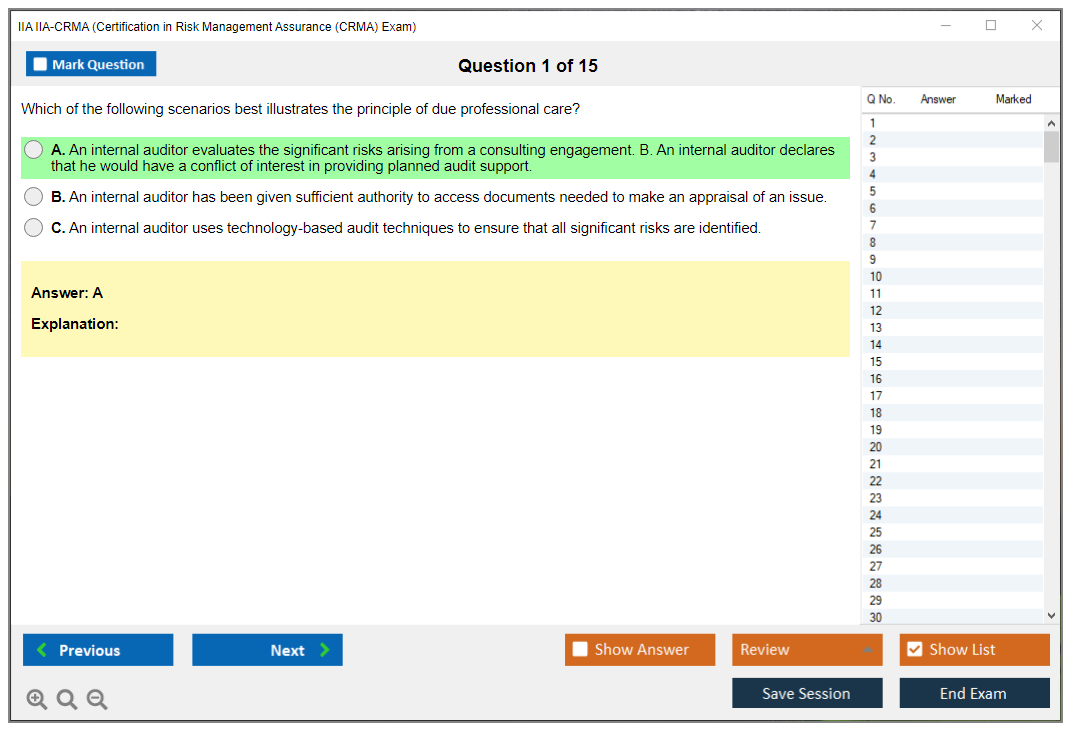 IIA IIA-CRMA (Certification in Risk Management Assurance (CRMA) Exam)

Mark Question

Question 1 of 15

Which of the following scenarios best illustrates the principle of due professional care?

A. An internal auditor evaluates the significant risks arising from a consulting engagement. B. An internal auditor declares that he would have a conflict of interest in providing planned audit support.

B. An internal auditor has been given sufficient authority to access documents needed to make an appraisal of an issue.

C. An internal auditor uses technology-based audit techniques to ensure that all significant risks are identified.

Answer: A

Explanation:

| Q No. | Answer | Marked |
|---|---|---|
| 1 | | |
| 2 | | |
| 3 | | |
| 4 | | |
| 5 | | |
| 6 | | |
| 7 | | |
| 8 | | |
| 9 | | |
| 10 | | |
| 11 | | |
| 12 | | |
| 13 | | |
| 14 | | |
| 15 | | |
| 16 | | |
| 17 | | |
| 18 | | |
| 19 | | |
| 20 | | |
| 21 | | |
| 22 | | |
| 23 | | |
| 24 | | |
| 25 | | |
| 26 | | |
| 27 | | |
| 28 | | |
| 29 | | |
| 30 | | |

Previous

Next

Show Answer

Review

Show List

Save Session

End Exam