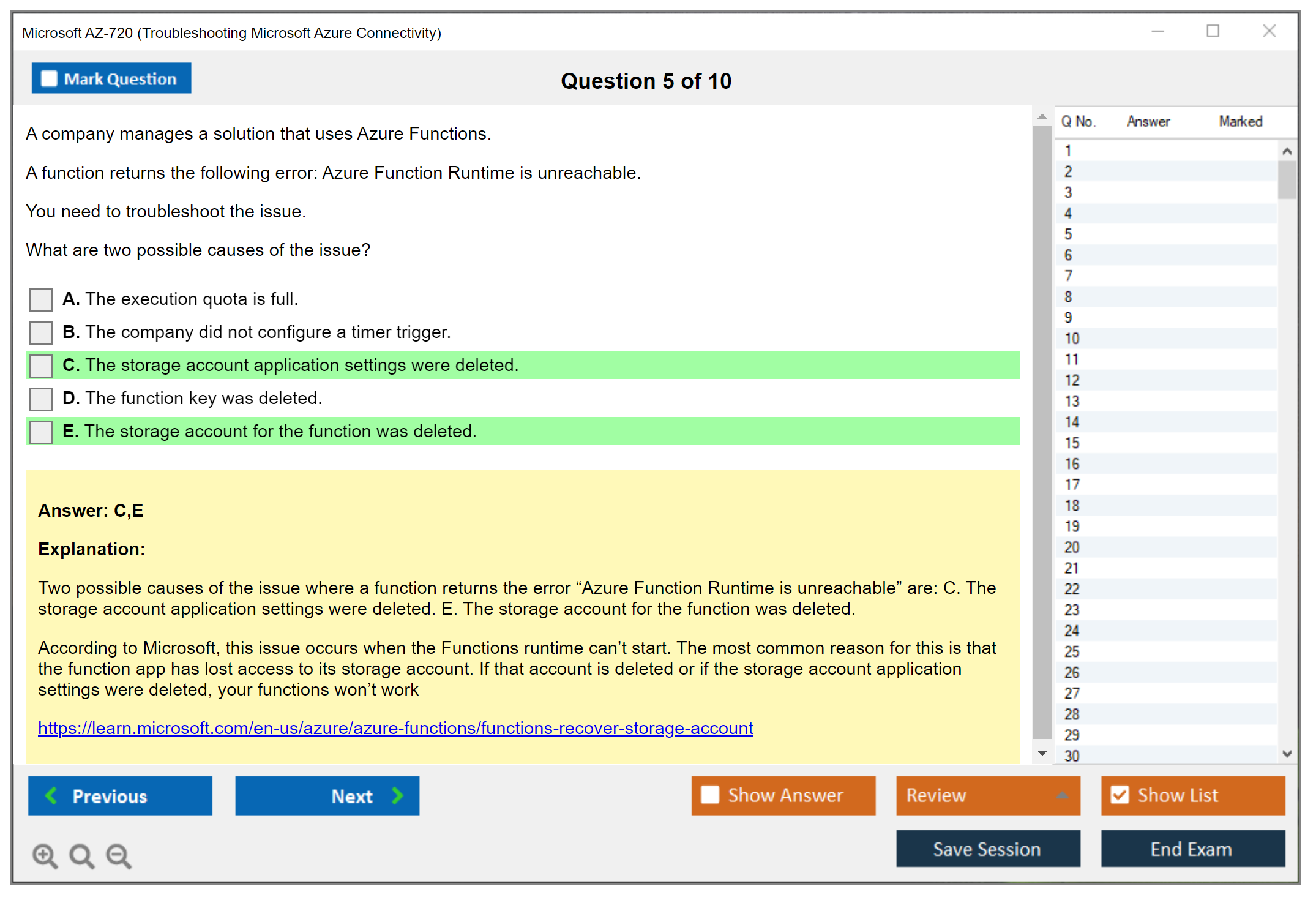 Microsoft AZ-720 (Troubleshooting Microsoft Azure Connectivity)

Mark Question

Question 5 of 10

A company manages a solution that uses Azure Functions.

A function returns the following error: Azure Function Runtime is unreachable.

You need to troubleshoot the issue.

What are two possible causes of the issue?

A. The execution quota is full.

B. The company did not configure a timer trigger.

C. The storage account application settings were deleted.

D. The function key was deleted.

E. The storage account for the function was deleted.

Answer: C,E

Explanation:

Two possible causes of the issue where a function returns the error “Azure Function Runtime is unreachable” are: C. The storage account application settings were deleted. E. The storage account for the function was deleted.

According to Microsoft, this issue occurs when the Functions runtime can’t start. The most common reason for this is that the function app has lost access to its storage account. If that account is deleted or if the storage account application settings were deleted, your functions won’t work

https://learn.microsoft.com/en-us/azure/azure-functions/functions-recover-storage-account

| Q No. | Answer | Marked |
|---|---|---|
| 1 | | |
| 2 | | |
| 3 | | |
| 4 | | |
| 5 | | |
| 6 | | |
| 7 | | |
| 8 | | |
| 9 | | |
| 10 | | |
| 11 | | |
| 12 | | |
| 13 | | |
| 14 | | |
| 15 | | |
| 16 | | |
| 17 | | |
| 18 | | |
| 19 | | |
| 20 | | |
| 21 | | |
| 22 | | |
| 23 | | |
| 24 | | |
| 25 | | |
| 26 | | |
| 27 | | |
| 28 | | |
| 29 | | |
| 30 | | |

Previous

Next

Show Answer

Review

Show List

Save Session

End Exam