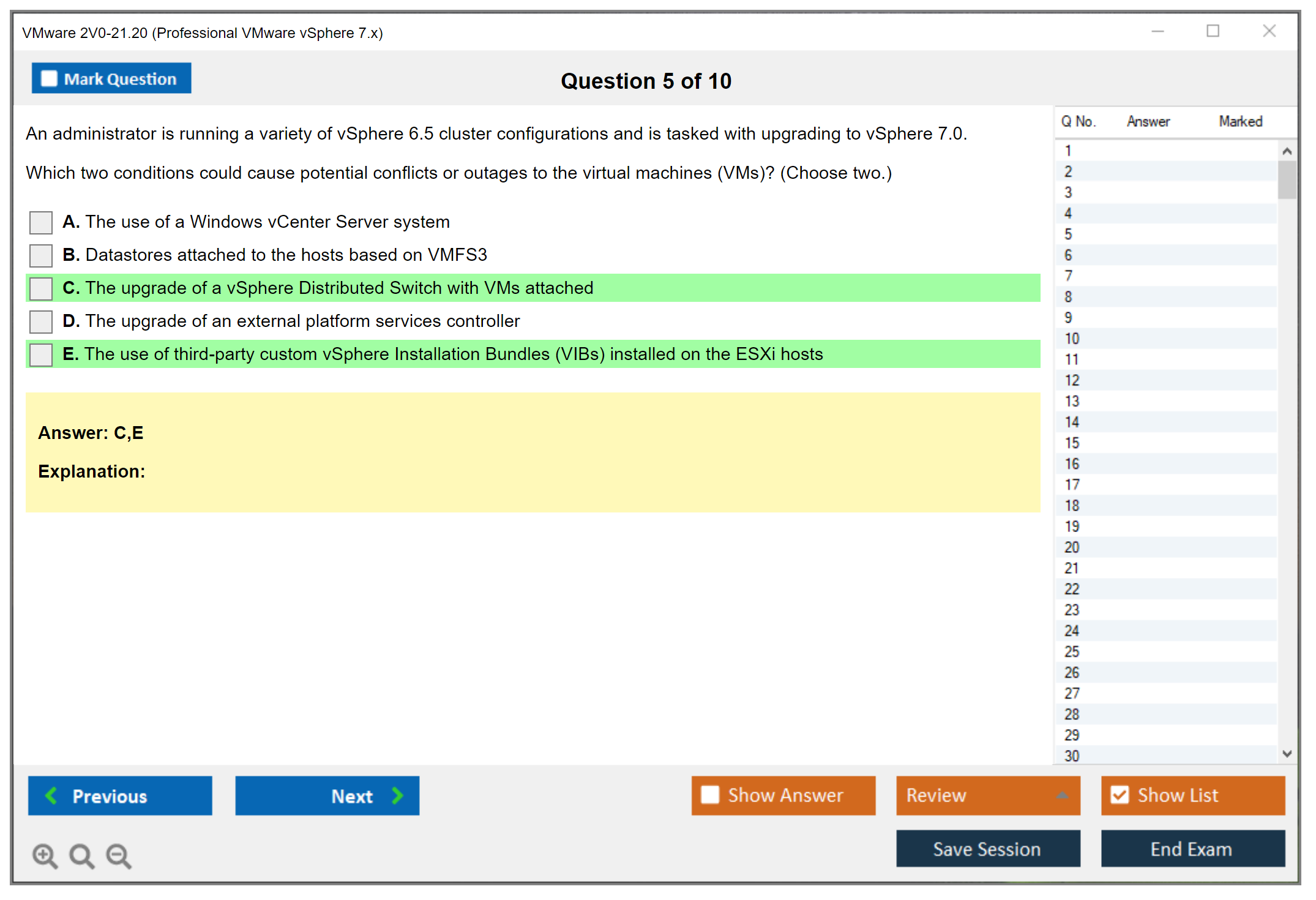 VMware 2V0-21.20 (Professional VMware vSphere 7.x)

Mark Question

Question 5 of 10

An administrator is running a variety of vSphere 6.5 cluster configurations and is tasked with upgrading to vSphere 7.0.

Which two conditions could cause potential conflicts or outages to the virtual machines (VMs)? (Choose two.)

A. The use of a Windows vCenter Server system

B. Datastores attached to the hosts based on VMFS3

C. The upgrade of a vSphere Distributed Switch with VMs attached

D. The upgrade of an external platform services controller

E. The use of third-party custom vSphere Installation Bundles (VIBs) installed on the ESXi hosts

Answer: C,E

Explanation:

| Q No. | Answer | Marked |
|---|---|---|
| 1 | | |
| 2 | | |
| 3 | | |
| 4 | | |
| 5 | | |
| 6 | | |
| 7 | | |
| 8 | | |
| 9 | | |
| 10 | | |
| 11 | | |
| 12 | | |
| 13 | | |
| 14 | | |
| 15 | | |
| 16 | | |
| 17 | | |
| 18 | | |
| 19 | | |
| 20 | | |
| 21 | | |
| 22 | | |
| 23 | | |
| 24 | | |
| 25 | | |
| 26 | | |
| 27 | | |
| 28 | | |
| 29 | | |
| 30 | | |

Previous

Next

Show Answer

Review

Show List

Save Session

End Exam