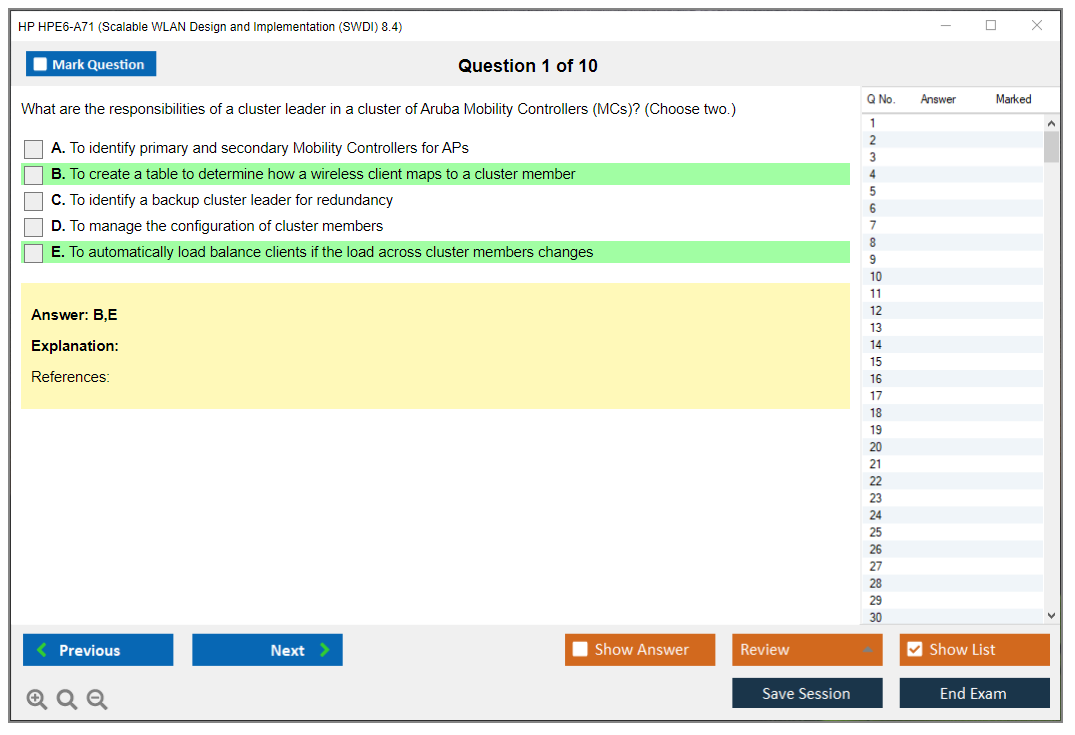 HP HPE6-A71 (Scalable WLAN Design and Implementation (SWDI) 8.4)

Mark Question

Question 1 of 10

What are the responsibilities of a cluster leader in a cluster of Aruba Mobility Controllers (MCs)? (Choose two.)

A. To identify primary and secondary Mobility Controllers for APs
B. To create a table to determine how a wireless client maps to a cluster member
C. To identify a backup cluster leader for redundancy
D. To manage the configuration of cluster members
E. To automatically load balance clients if the load across cluster members changes

Answer: B,E

Explanation:

References:

| Q No. | Answer | Marked |
|---|---|---|
| 1 | | |
| 2 | | |
| 3 | | |
| 4 | | |
| 5 | | |
| 6 | | |
| 7 | | |
| 8 | | |
| 9 | | |
| 10 | | |
| 11 | | |
| 12 | | |
| 13 | | |
| 14 | | |
| 15 | | |
| 16 | | |
| 17 | | |
| 18 | | |
| 19 | | |
| 20 | | |
| 21 | | |
| 22 | | |
| 23 | | |
| 24 | | |
| 25 | | |
| 26 | | |
| 27 | | |
| 28 | | |
| 29 | | |
| 30 | | |

Previous
Next
Show Answer
Review
Show List
Save Session
End Exam