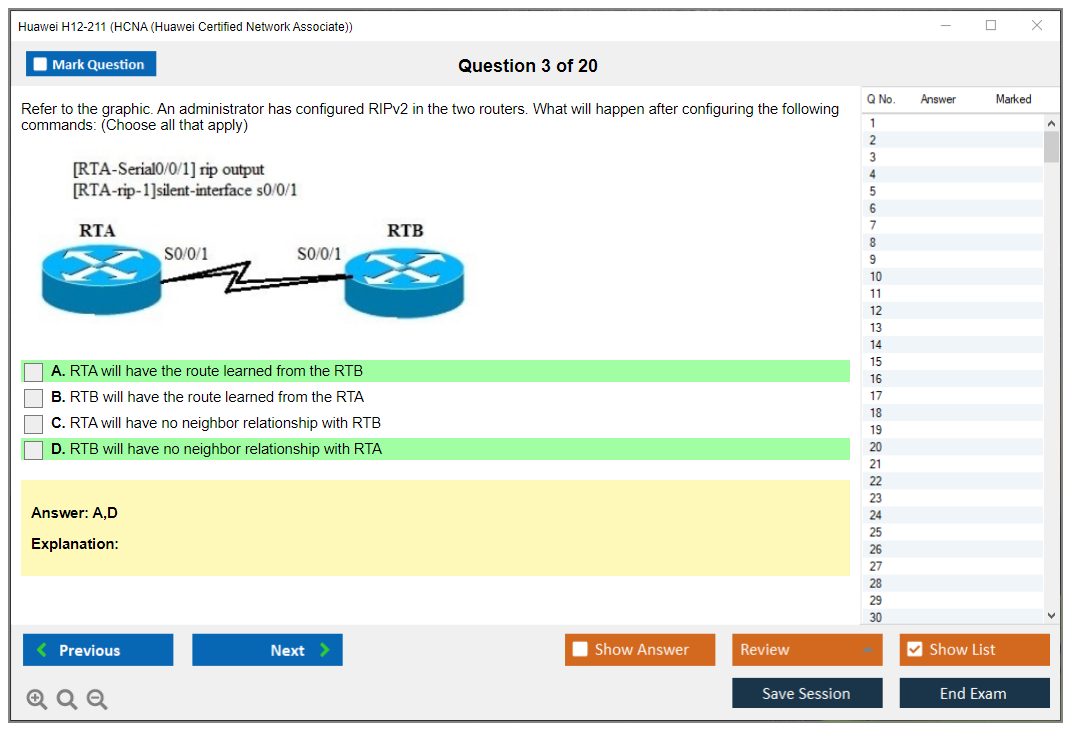 Huawei H12-211 (HCNA (Huawei Certified Network Associate))

Mark Question

Question 3 of 20

Refer to the graphic. An administrator has configured RIPv2 in the two routers. What will happen after configuring the following commands: (Choose all that apply)

[RTA-Serial0/0/1] rip output
[RTA-rip-1]silent-interface s0/0/1

RTA
S0/0/1
S0/0/1
RTB

A. RTA will have the route learned from the RTB
B. RTB will have the route learned from the RTA
C. RTA will have no neighbor relationship with RTB
D. RTB will have no neighbor relationship with RTA

Answer: A,D

Explanation:

| Q No. | Answer | Marked |
|---|---|---|
| 1 | | |
| 2 | | |
| 3 | | |
| 4 | | |
| 5 | | |
| 6 | | |
| 7 | | |
| 8 | | |
| 9 | | |
| 10 | | |
| 11 | | |
| 12 | | |
| 13 | | |
| 14 | | |
| 15 | | |
| 16 | | |
| 17 | | |
| 18 | | |
| 19 | | |
| 20 | | |
| 21 | | |
| 22 | | |
| 23 | | |
| 24 | | |
| 25 | | |
| 26 | | |
| 27 | | |
| 28 | | |
| 29 | | |
| 30 | | |

Previous
Next
Show Answer
Review
Show List
Save Session
End Exam