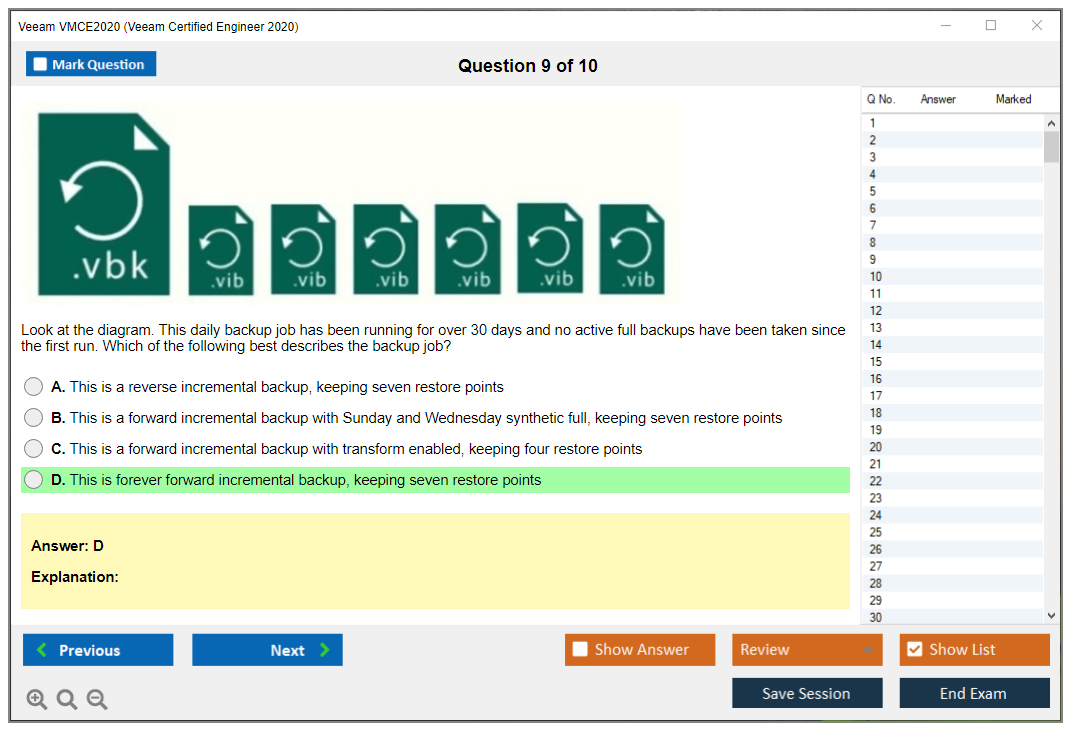 Veeam VMCE2020 (Veeam Certified Engineer 2020)

Mark Question

Question 9 of 10

.vbk .vib .vib .vib .vib .vib .vib

Look at the diagram. This daily backup job has been running for over 30 days and no active full backups have been taken since the first run. Which of the following best describes the backup job?

A. This is a reverse incremental backup, keeping seven restore points

B. This is a forward incremental backup with Sunday and Wednesday synthetic full, keeping seven restore points

C. This is a forward incremental backup with transform enabled, keeping four restore points

D. This is forever forward incremental backup, keeping seven restore points

Answer: D

Explanation:

| Q No. | Answer | Marked |
|---|---|---|
| 1 | | |
| 2 | | |
| 3 | | |
| 4 | | |
| 5 | | |
| 6 | | |
| 7 | | |
| 8 | | |
| 9 | | |
| 10 | | |
| 11 | | |
| 12 | | |
| 13 | | |
| 14 | | |
| 15 | | |
| 16 | | |
| 17 | | |
| 18 | | |
| 19 | | |
| 20 | | |
| 21 | | |
| 22 | | |
| 23 | | |
| 24 | | |
| 25 | | |
| 26 | | |
| 27 | | |
| 28 | | |
| 29 | | |
| 30 | | |

Previous Next Show Answer Review Show List

Save Session End Exam