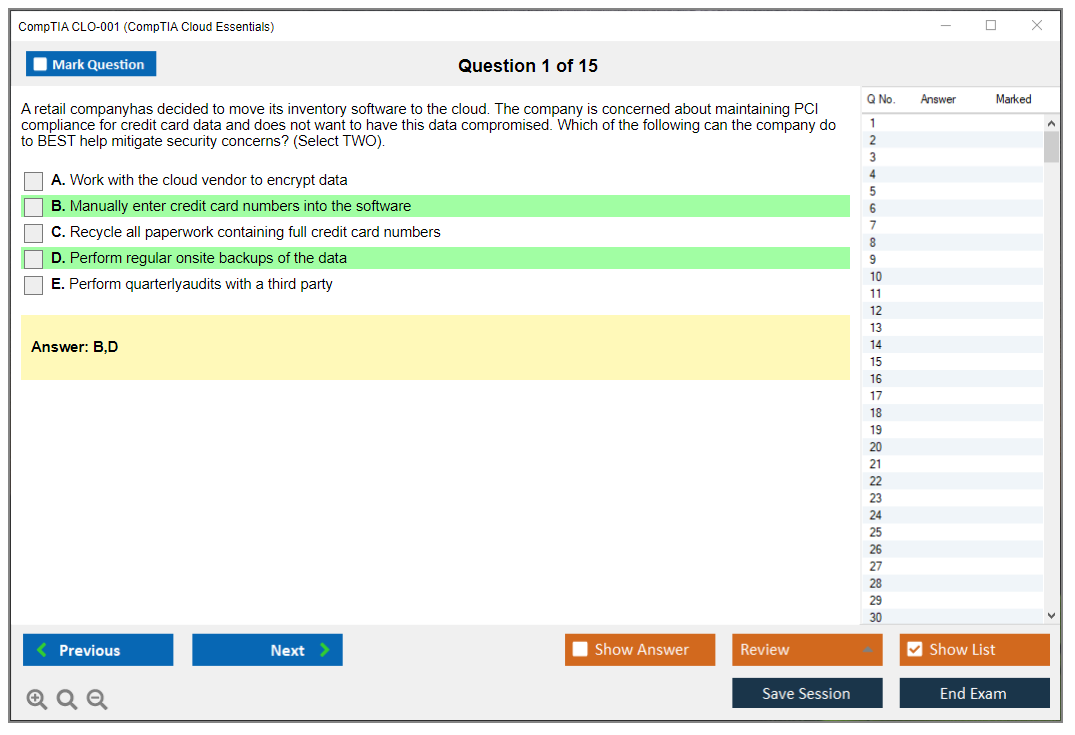 CompTIA CLO-001 (CompTIA Cloud Essentials)

Mark Question

Question 1 of 15

A retail companyhas decided to move its inventory software to the cloud. The company is concerned about maintaining PCI compliance for credit card data and does not want to have this data compromised. Which of the following can the company do to BEST help mitigate security concerns? (Select TWO).

A. Work with the cloud vendor to encrypt data
B. Manually enter credit card numbers into the software
C. Recycle all paperwork containing full credit card numbers
D. Perform regular onsite backups of the data
E. Perform quarterlyaudits with a third party

Answer: B,D

| Q No. | Answer | Marked |
|---|---|---|
| 1 | | |
| 2 | | |
| 3 | | |
| 4 | | |
| 5 | | |
| 6 | | |
| 7 | | |
| 8 | | |
| 9 | | |
| 10 | | |
| 11 | | |
| 12 | | |
| 13 | | |
| 14 | | |
| 15 | | |
| 16 | | |
| 17 | | |
| 18 | | |
| 19 | | |
| 20 | | |
| 21 | | |
| 22 | | |
| 23 | | |
| 24 | | |
| 25 | | |
| 26 | | |
| 27 | | |
| 28 | | |
| 29 | | |
| 30 | | |

Previous
Next
Show Answer
Review
Show List
Save Session
End Exam