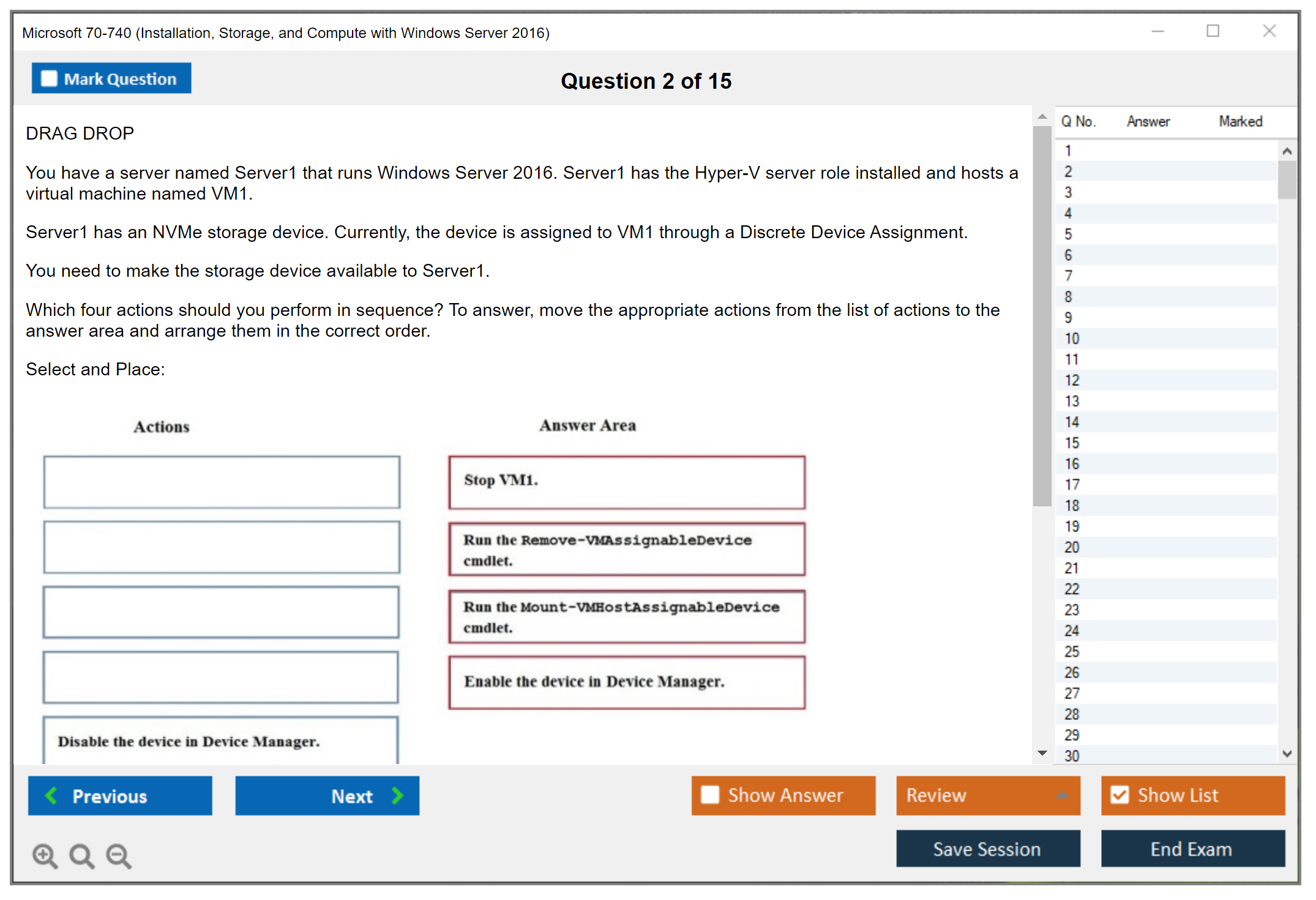 Microsoft 70-740 (Installation, Storage, and Compute with Windows Server 2016)

Mark Question

Question 2 of 15

DRAG DROP

You have a server named Server1 that runs Windows Server 2016. Server1 has the Hyper-V server role installed and hosts a virtual machine named VM1.

Server1 has an NVMe storage device. Currently, the device is assigned to VM1 through a Discrete Device Assignment.

You need to make the storage device available to Server1.

Which four actions should you perform in sequence? To answer, move the appropriate actions from the list of actions to the answer area and arrange them in the correct order.

Select and Place:

Actions

Disable the device in Device Manager.

Answer Area

Stop VM1.

Run the Remove-VMAssignableDevice cmdlet.

Run the Mount-VMHostAssignableDevice cmdlet.

Enable the device in Device Manager.

| Q No. | Answer | Marked |
|---|---|---|
| 1 | | |
| 2 | | |
| 3 | | |
| 4 | | |
| 5 | | |
| 6 | | |
| 7 | | |
| 8 | | |
| 9 | | |
| 10 | | |
| 11 | | |
| 12 | | |
| 13 | | |
| 14 | | |
| 15 | | |
| 16 | | |
| 17 | | |
| 18 | | |
| 19 | | |
| 20 | | |
| 21 | | |
| 22 | | |
| 23 | | |
| 24 | | |
| 25 | | |
| 26 | | |
| 27 | | |
| 28 | | |
| 29 | | |
| 30 | | |

Previous

Next

Show Answer

Review

Show List

Save Session

End Exam