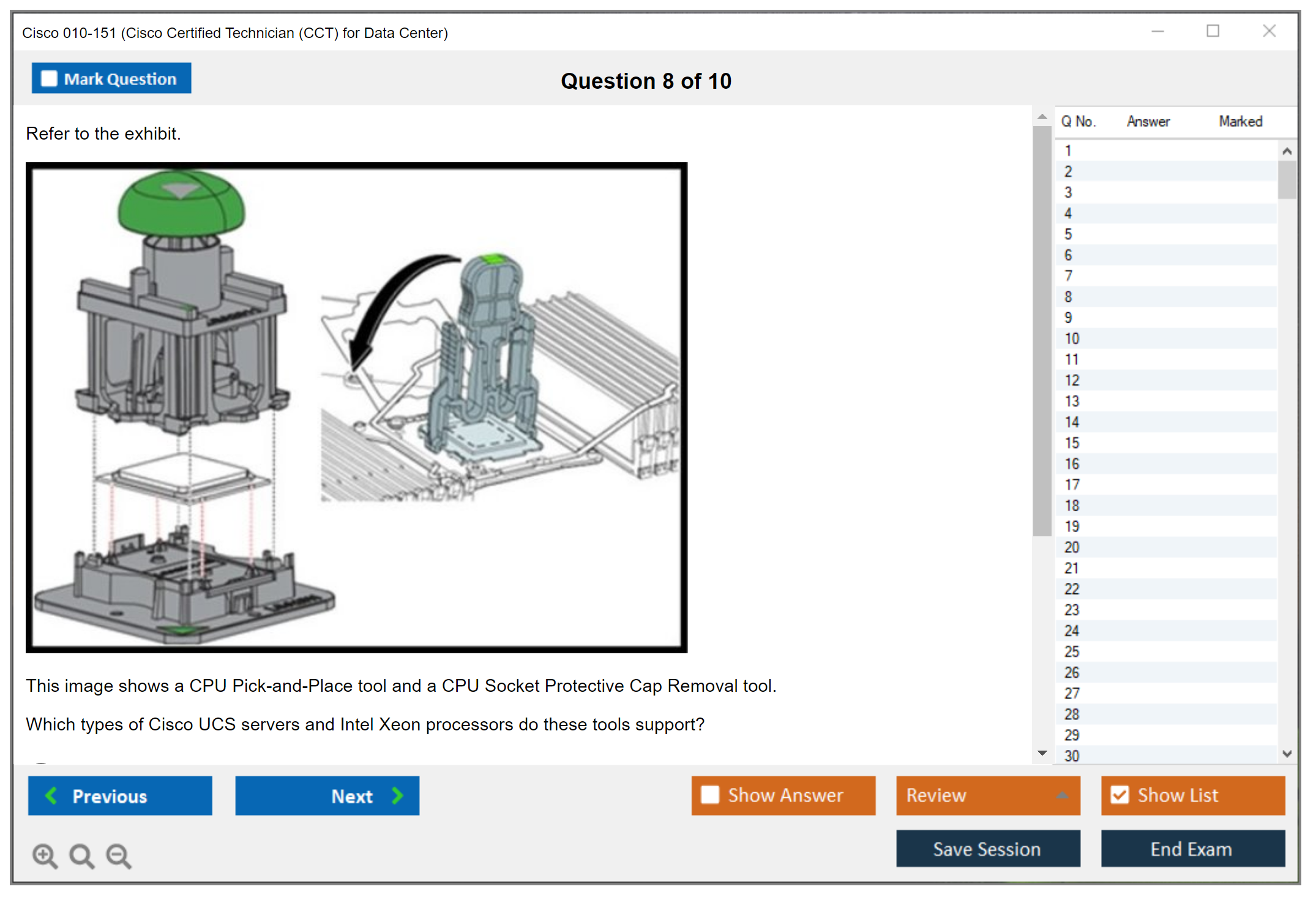 Cisco 010-151 (Cisco Certified Technician (CCT) for Data Center)

Mark Question

Question 8 of 10

Refer to the exhibit.

This image shows a CPU Pick-and-Place tool and a CPU Socket Protective Cap Removal tool.

Which types of Cisco UCS servers and Intel Xeon processors do these tools support?

| Q No. | Answer | Marked |
|---|---|---|
| 1 | | |
| 2 | | |
| 3 | | |
| 4 | | |
| 5 | | |
| 6 | | |
| 7 | | |
| 8 | | |
| 9 | | |
| 10 | | |
| 11 | | |
| 12 | | |
| 13 | | |
| 14 | | |
| 15 | | |
| 16 | | |
| 17 | | |
| 18 | | |
| 19 | | |
| 20 | | |
| 21 | | |
| 22 | | |
| 23 | | |
| 24 | | |
| 25 | | |
| 26 | | |
| 27 | | |
| 28 | | |
| 29 | | |
| 30 | | |

Previous
Next
Show Answer
Review
Show List
Save Session
End Exam