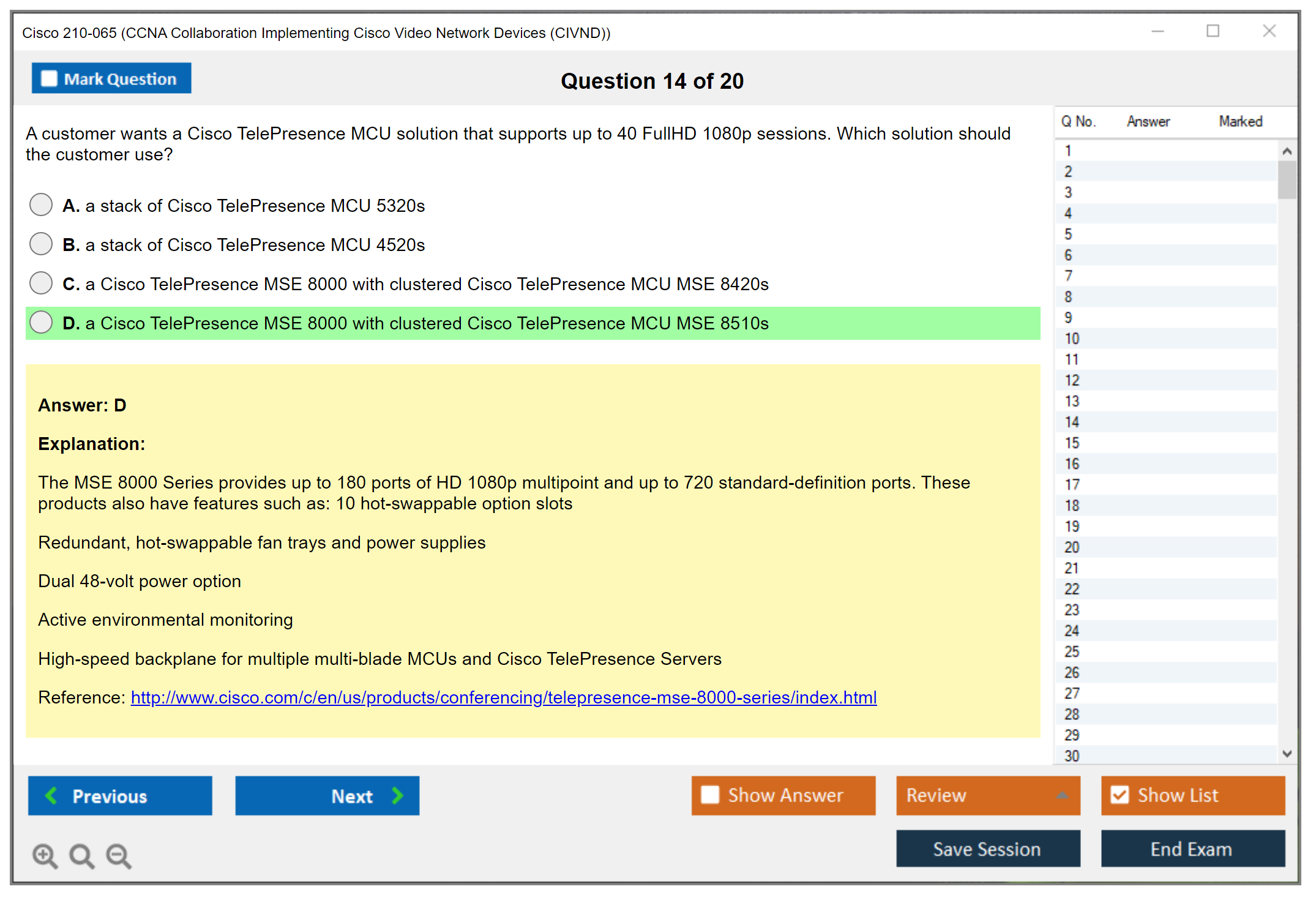 Cisco 210-065 (CCNA Collaboration Implementing Cisco Video Network Devices (CIVND))

Mark Question

Question 14 of 20

A customer wants a Cisco TelePresence MCU solution that supports up to 40 FullHD 1080p sessions. Which solution should the customer use?

A. a stack of Cisco TelePresence MCU 5320s

B. a stack of Cisco TelePresence MCU 4520s

C. a Cisco TelePresence MSE 8000 with clustered Cisco TelePresence MCU MSE 8420s

D. a Cisco TelePresence MSE 8000 with clustered Cisco TelePresence MCU MSE 8510s

Answer: D

Explanation:

The MSE 8000 Series provides up to 180 ports of HD 1080p multipoint and up to 720 standard-definition ports. These products also have features such as: 10 hot-swappable option slots

Redundant, hot-swappable fan trays and power supplies

Dual 48-volt power option

Active environmental monitoring

High-speed backplane for multiple multi-blade MCUs and Cisco TelePresence Servers

Reference: http://www.cisco.com/c/en/us/products/conferencing/telepresence-mse-8000-series/index.html

| Q No. | Answer | Marked |
|---|---|---|
| 1 | | |
| 2 | | |
| 3 | | |
| 4 | | |
| 5 | | |
| 6 | | |
| 7 | | |
| 8 | | |
| 9 | | |
| 10 | | |
| 11 | | |
| 12 | | |
| 13 | | |
| 14 | | |
| 15 | | |
| 16 | | |
| 17 | | |
| 18 | | |
| 19 | | |
| 20 | | |
| 21 | | |
| 22 | | |
| 23 | | |
| 24 | | |
| 25 | | |
| 26 | | |
| 27 | | |
| 28 | | |
| 29 | | |
| 30 | | |

Previous Next Show Answer Review Show List

Save Session End Exam