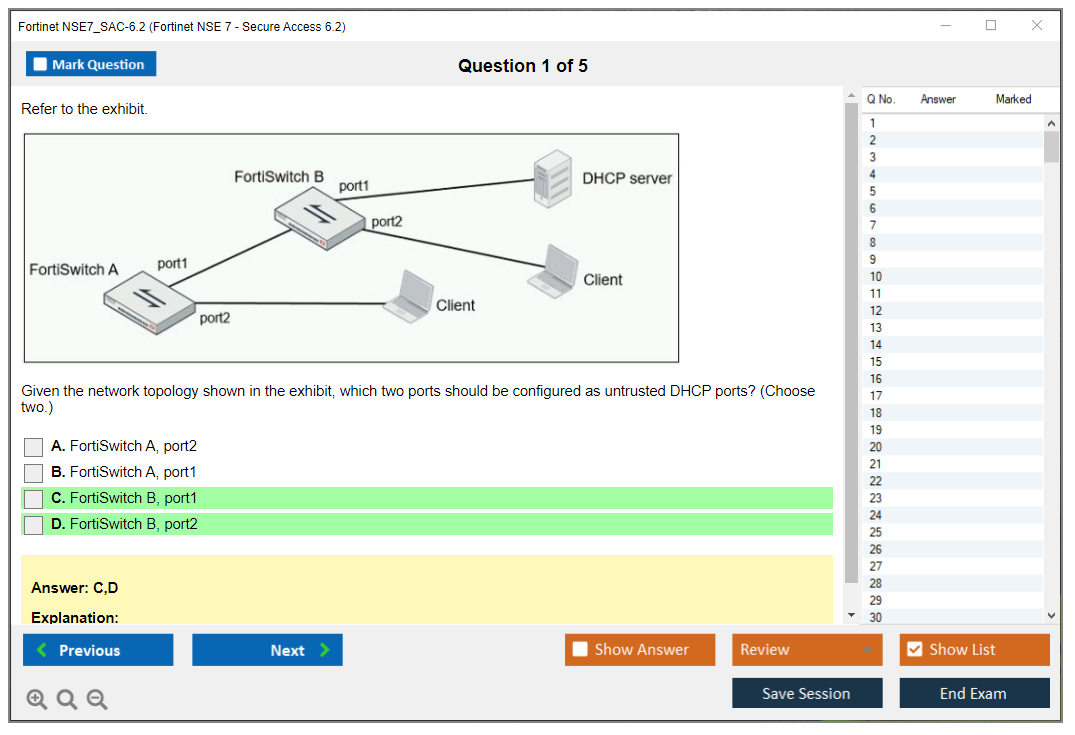 Fortinet NSE7_SAC-6.2 (Fortinet NSE 7 - Secure Access 6.2)

Mark Question

Question 1 of 5

Refer to the exhibit.

FortiSwitch B
port1
DHCP server
port2
FortiSwitch A
port1
Client
Client
port2

Given the network topology shown in the exhibit, which two ports should be configured as untrusted DHCP ports? (Choose two.)

A. FortiSwitch A, port2
B. FortiSwitch A, port1
C. FortiSwitch B, port1
D. FortiSwitch B, port2

Answer: C,D

Explanation:

| Q No. | Answer | Marked |
|---|---|---|
| 1 | | |
| 2 | | |
| 3 | | |
| 4 | | |
| 5 | | |
| 6 | | |
| 7 | | |
| 8 | | |
| 9 | | |
| 10 | | |
| 11 | | |
| 12 | | |
| 13 | | |
| 14 | | |
| 15 | | |
| 16 | | |
| 17 | | |
| 18 | | |
| 19 | | |
| 20 | | |
| 21 | | |
| 22 | | |
| 23 | | |
| 24 | | |
| 25 | | |
| 26 | | |
| 27 | | |
| 28 | | |
| 29 | | |
| 30 | | |

Previous
Next
Show Answer
Review
Show List
Save Session
End Exam