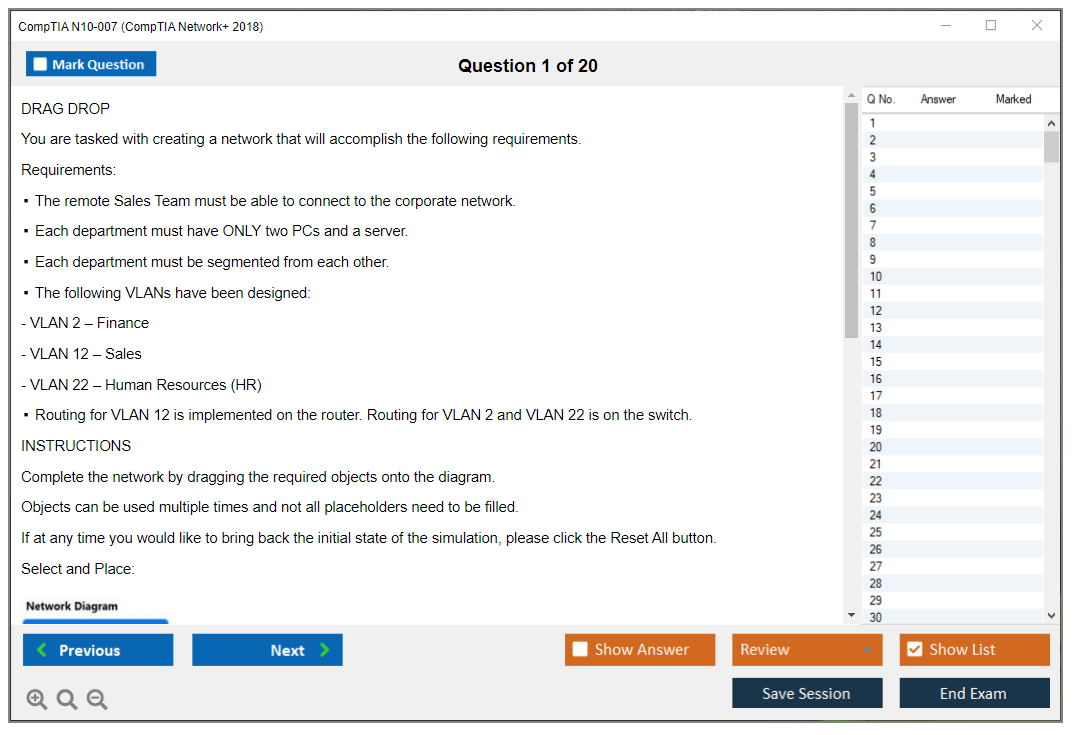 CompTIA N10-007 (CompTIA Network+ 2018)

Mark Question

Question 1 of 20

DRAG DROP

You are tasked with creating a network that will accomplish the following requirements.

Requirements:

▪ The remote Sales Team must be able to connect to the corporate network.

▪ Each department must have ONLY two PCs and a server.

▪ Each department must be segmented from each other.

▪ The following VLANs have been designed:

- VLAN 2 – Finance

- VLAN 12 – Sales

- VLAN 22 – Human Resources (HR)

▪ Routing for VLAN 12 is implemented on the router. Routing for VLAN 2 and VLAN 22 is on the switch.

INSTRUCTIONS

Complete the network by dragging the required objects onto the diagram.

Objects can be used multiple times and not all placeholders need to be filled.

If at any time you would like to bring back the initial state of the simulation, please click the Reset All button.

Select and Place:

Network Diagram

| Q No. | Answer | Marked |
|---|---|---|
| 1 | | |
| 2 | | |
| 3 | | |
| 4 | | |
| 5 | | |
| 6 | | |
| 7 | | |
| 8 | | |
| 9 | | |
| 10 | | |
| 11 | | |
| 12 | | |
| 13 | | |
| 14 | | |
| 15 | | |
| 16 | | |
| 17 | | |
| 18 | | |
| 19 | | |
| 20 | | |
| 21 | | |
| 22 | | |
| 23 | | |
| 24 | | |
| 25 | | |
| 26 | | |
| 27 | | |
| 28 | | |
| 29 | | |
| 30 | | |

Previous

Next

Show Answer

Review

Show List

Save Session

End Exam