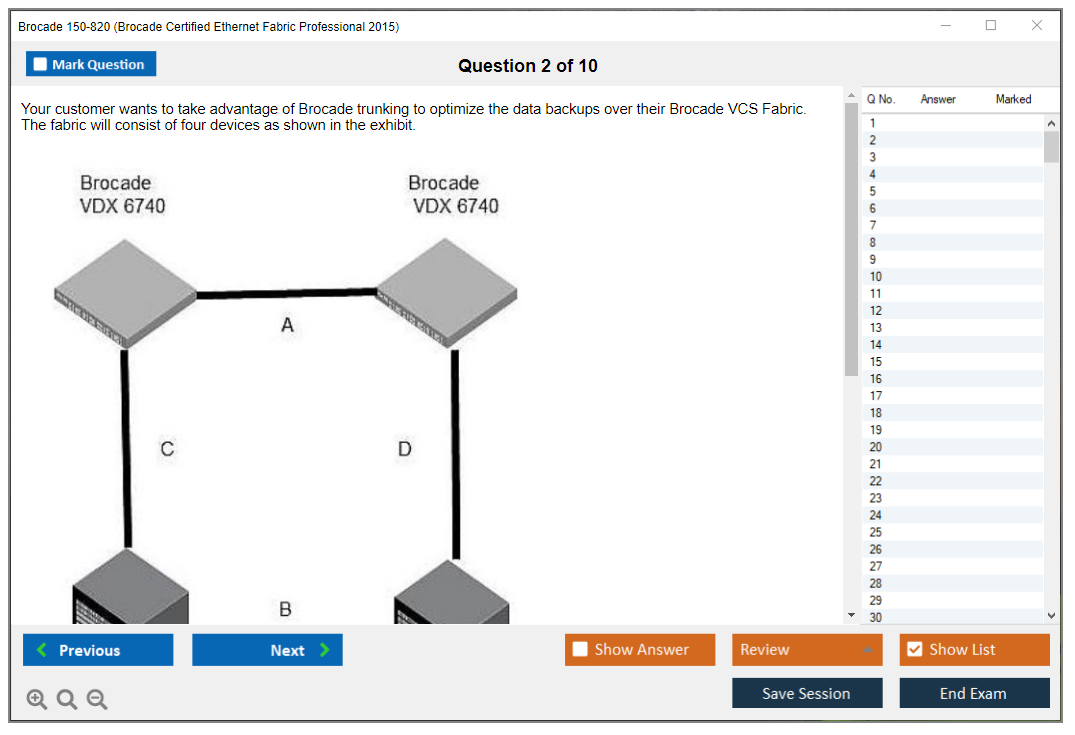 Brocade 150-820 (Brocade Certified Ethernet Fabric Professional 2015)

Mark Question

Question 2 of 10

Your customer wants to take advantage of Brocade trunking to optimize the data backups over their Brocade VCS Fabric. The fabric will consist of four devices as shown in the exhibit.

Brocade VDX 6740

Brocade VDX 6740

A

C

D

B

| Q No. | Answer | Marked |
|---|---|---|
| 1 | | |
| 2 | | |
| 3 | | |
| 4 | | |
| 5 | | |
| 6 | | |
| 7 | | |
| 8 | | |
| 9 | | |
| 10 | | |
| 11 | | |
| 12 | | |
| 13 | | |
| 14 | | |
| 15 | | |
| 16 | | |
| 17 | | |
| 18 | | |
| 19 | | |
| 20 | | |
| 21 | | |
| 22 | | |
| 23 | | |
| 24 | | |
| 25 | | |
| 26 | | |
| 27 | | |
| 28 | | |
| 29 | | |
| 30 | | |

Previous

Next

Show Answer

Review

Show List

Save Session

End Exam